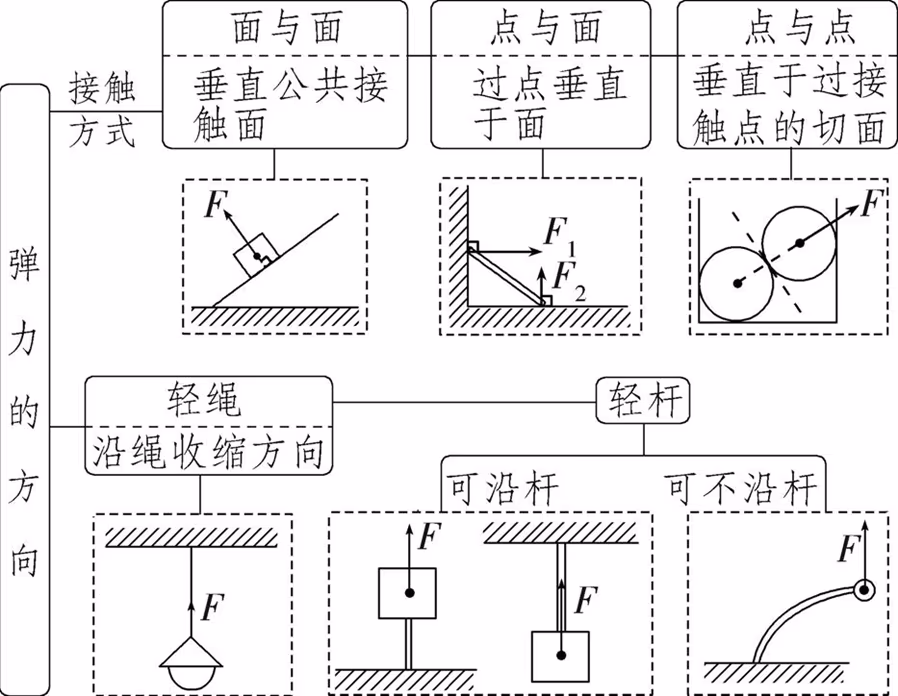 弹力的方向

接触方式

面与面
垂直公共接触面

$F$

点与面
过点垂直于面

$F_1$
$F_2$

点与点
垂直于过接触点的切面

$F$

轻绳
沿绳收缩方向

$F$

轻杆

可沿杆

$F$

$F$

可不沿杆

$F$