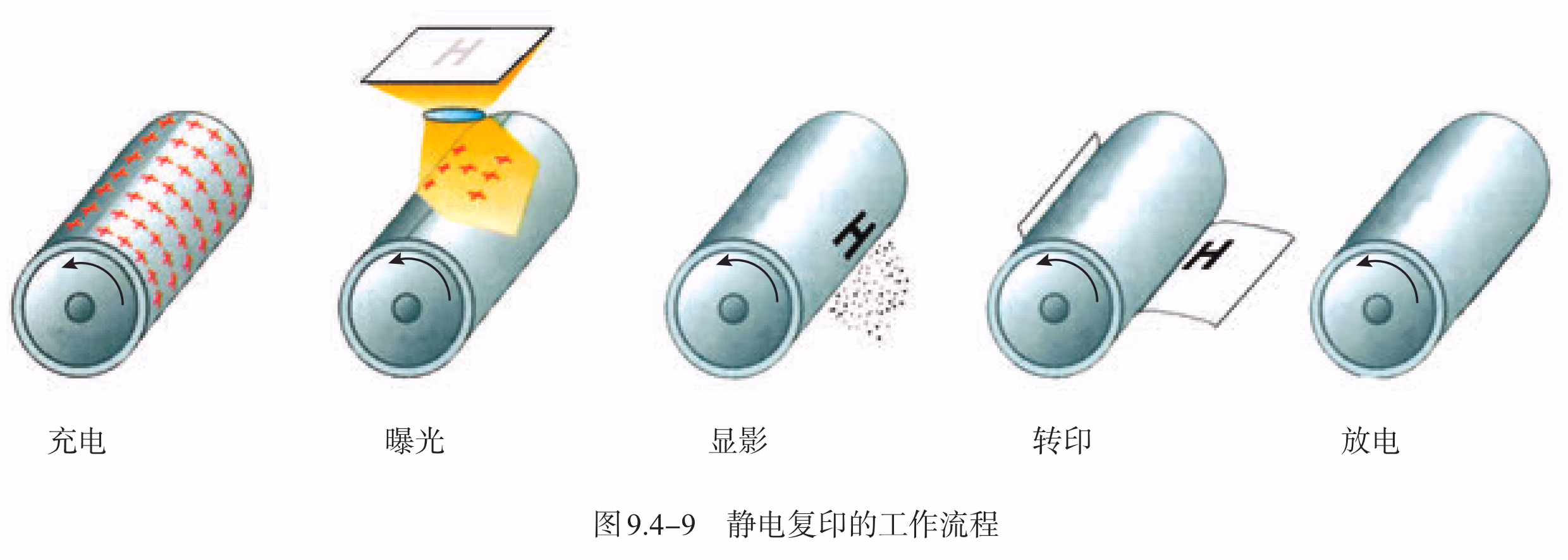 H

H

H

充电　　曝光　　显影　　转印　　放电

图 9.4–9　静电复印的工作流程